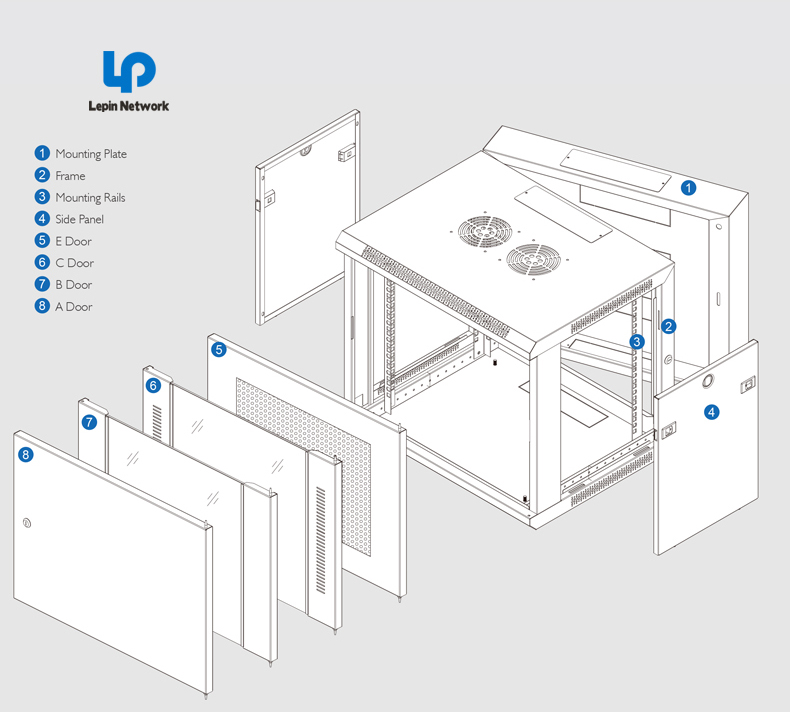 LP
Lepin Network

1 Mounting Plate
2 Frame
3 Mounting Rails
4 Side Panel
5 E Door
6 C Door
7 B Door
8 A Door

1
2
3
4
5
6
7
8