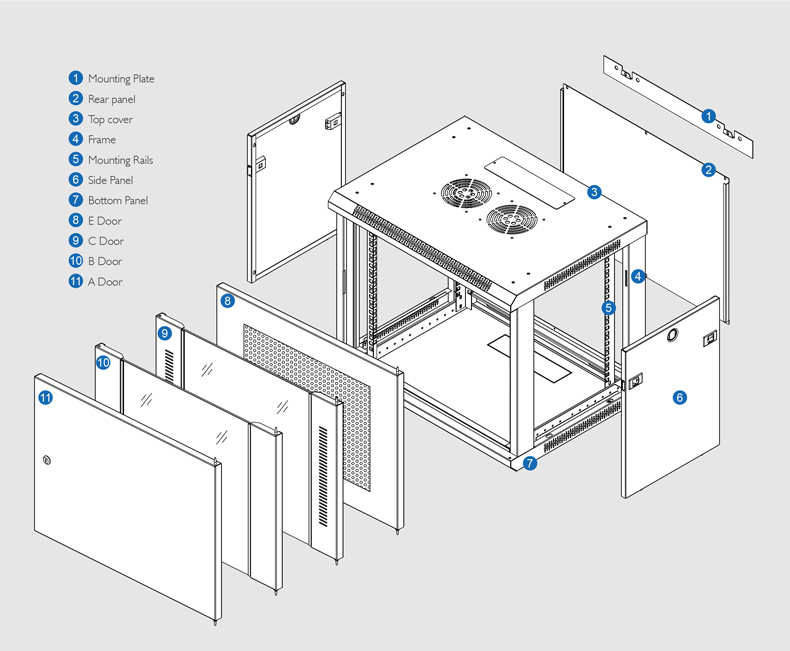 1 Mounting Plate
2 Rear panel
3 Top cover
4 Frame
5 Mounting Rails
6 Side Panel
7 Bottom Panel
8 E Door
9 C Door
10 B Door
11 A Door

1
2
3
4
5
6
7
8
9
10
11