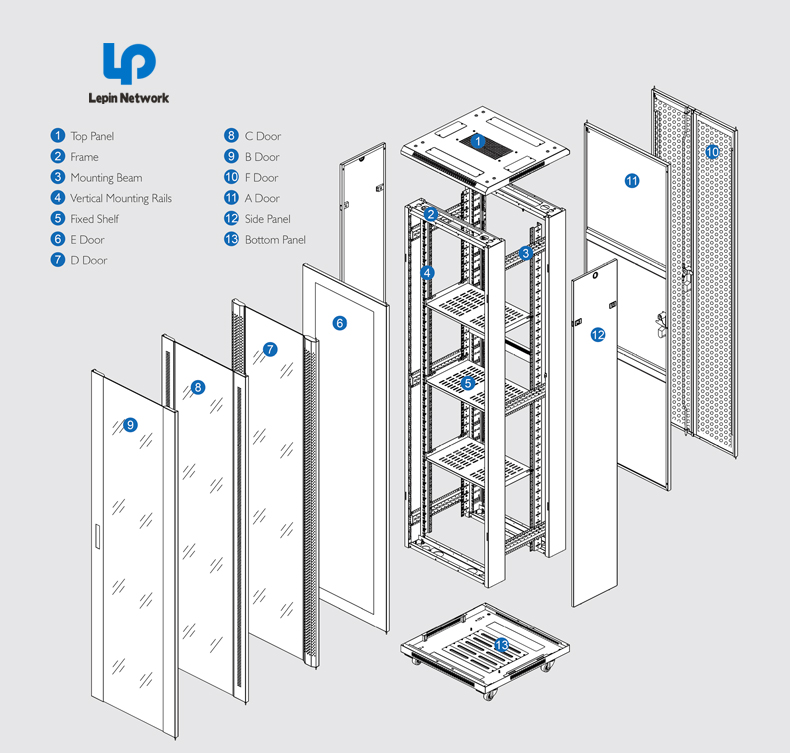 LP
Lepin Network

1 Top Panel
2 Frame
3 Mounting Beam
4 Vertical Mounting Rails
5 Fixed Shelf
6 E Door
7 D Door

8 C Door
9 B Door
10 F Door
11 A Door
12 Side Panel
13 Bottom Panel

1
2
3
4
5
6
7
8
9
10
11
12
13